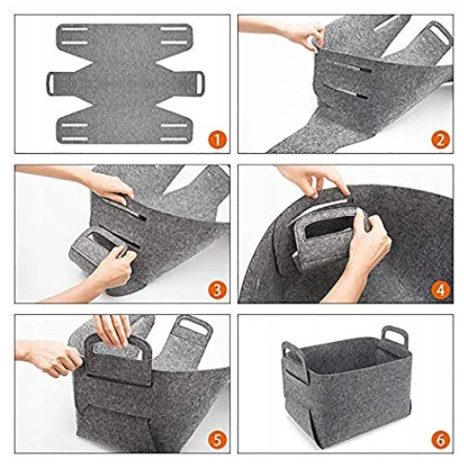 1

2

3

4

5

6